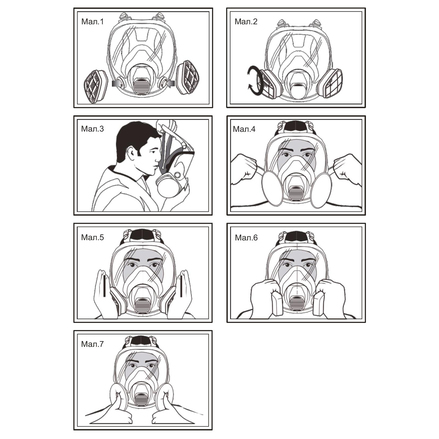 Мал.1

Мал.2

Мал.3

Мал.4

Мал.5

Мал.6

Мал.7